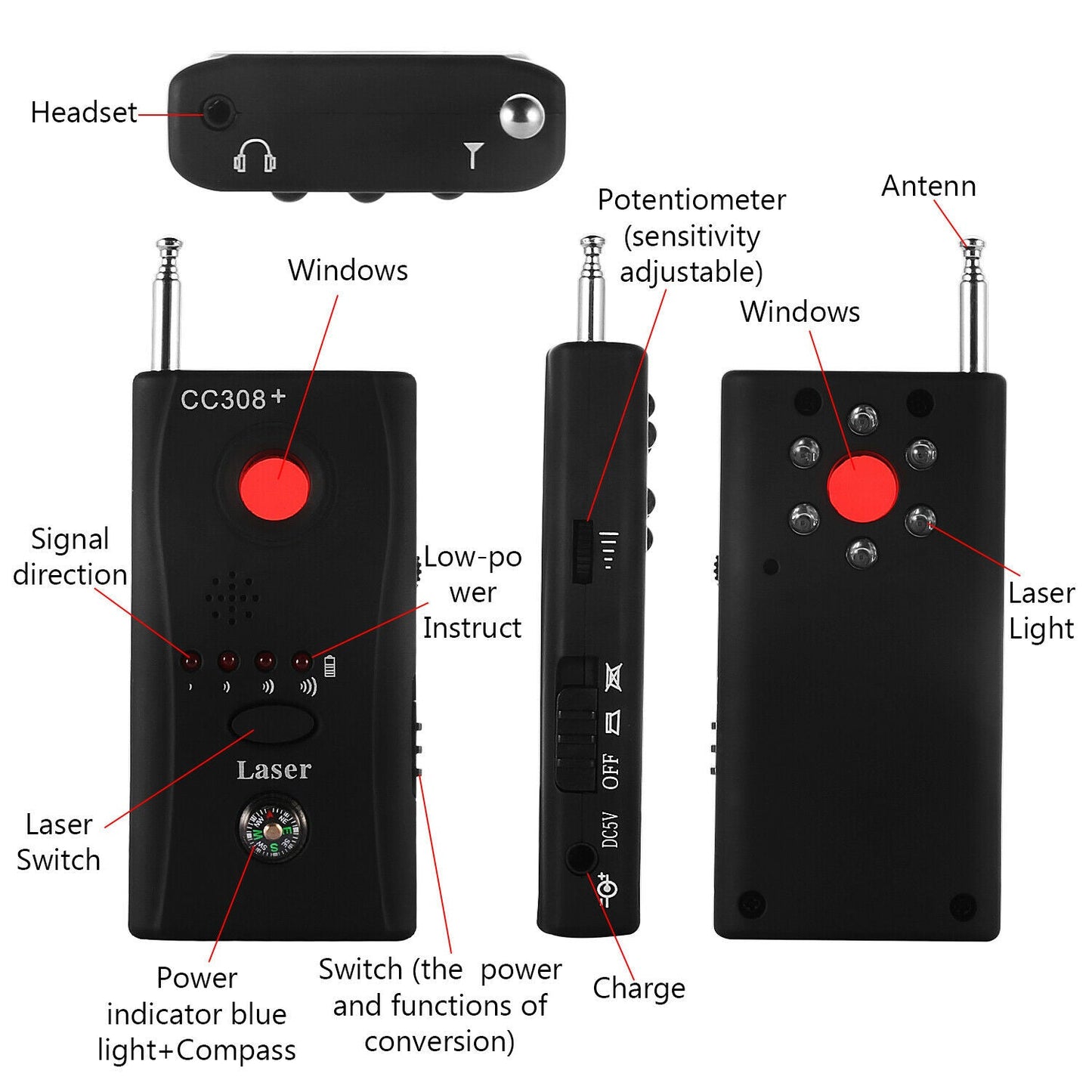 Headset

Windows

Potentiometer (sensitivity adjustable)

Antenn

Windows

CC308+

Signal direction

Low-po wer Instruct

Laser

Laser Switch

OFF

DC5V

Laser Light

Power indicator blue light+Compass

Switch (the power and functions of conversion)

Charge